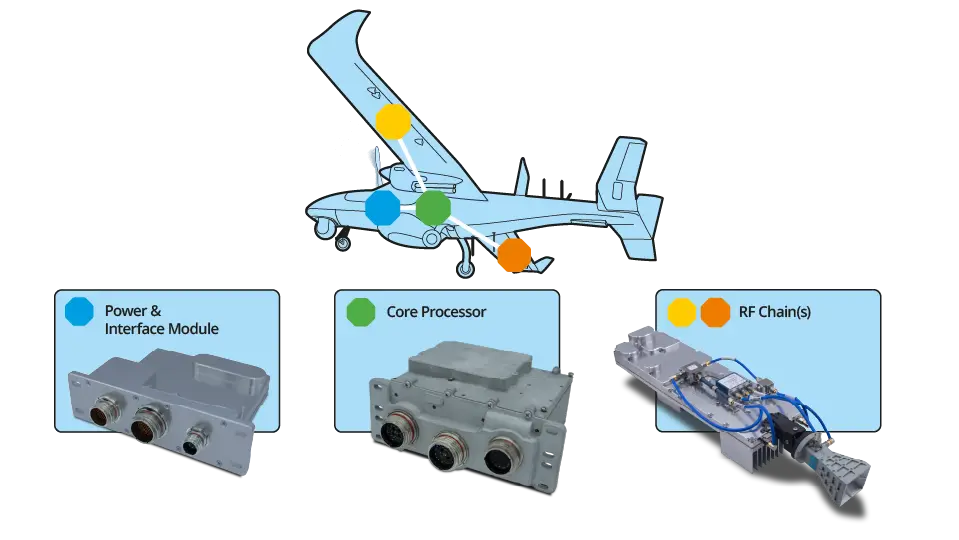 Power &
Interface Module

Core Processor

RF Chain(s)